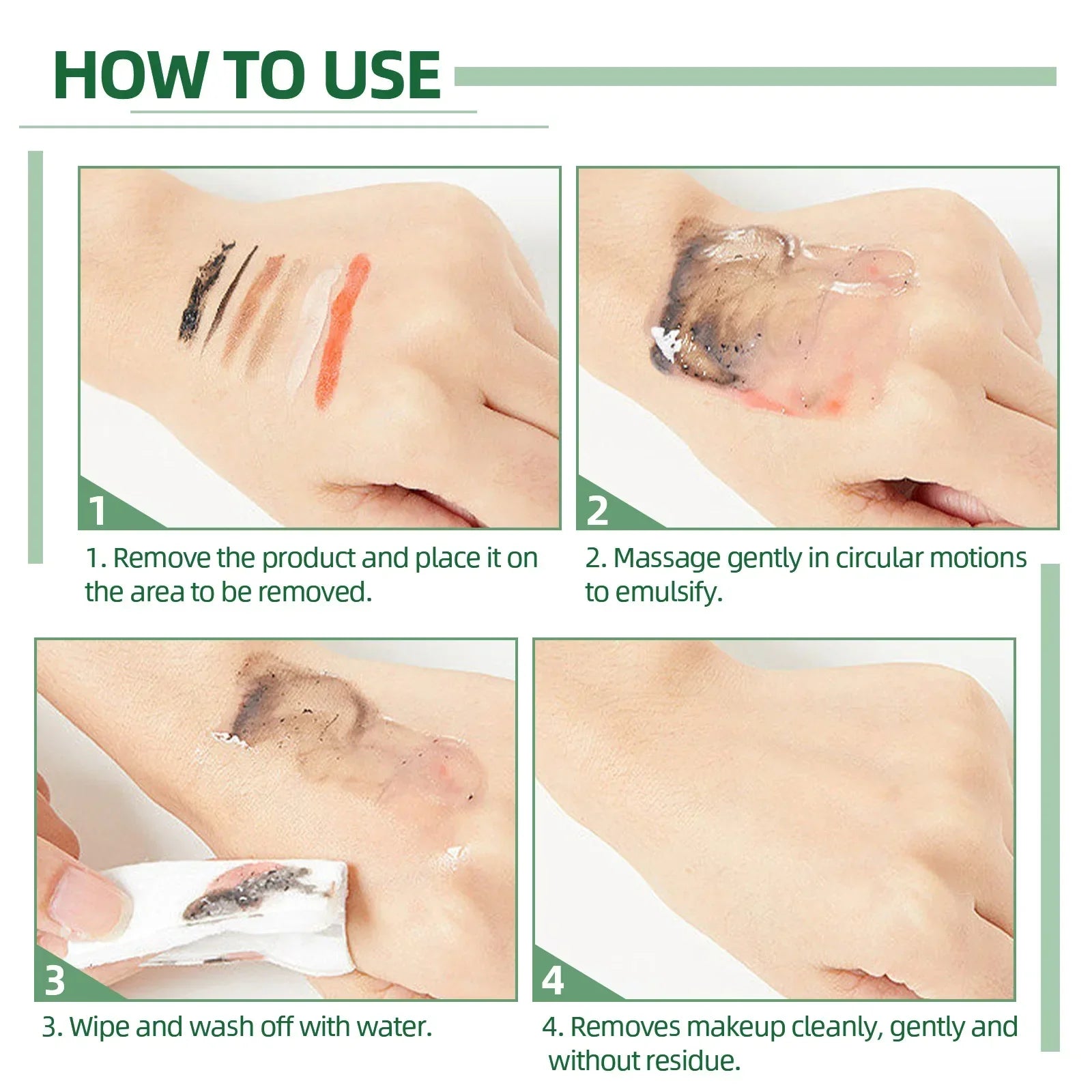 HOW TO USE

1

1. Remove the product and place it on the area to be removed.

2

2. Massage gently in circular motions to emulsify.

3

3. Wipe and wash off with water.

4

4. Removes makeup cleanly, gently and without residue.