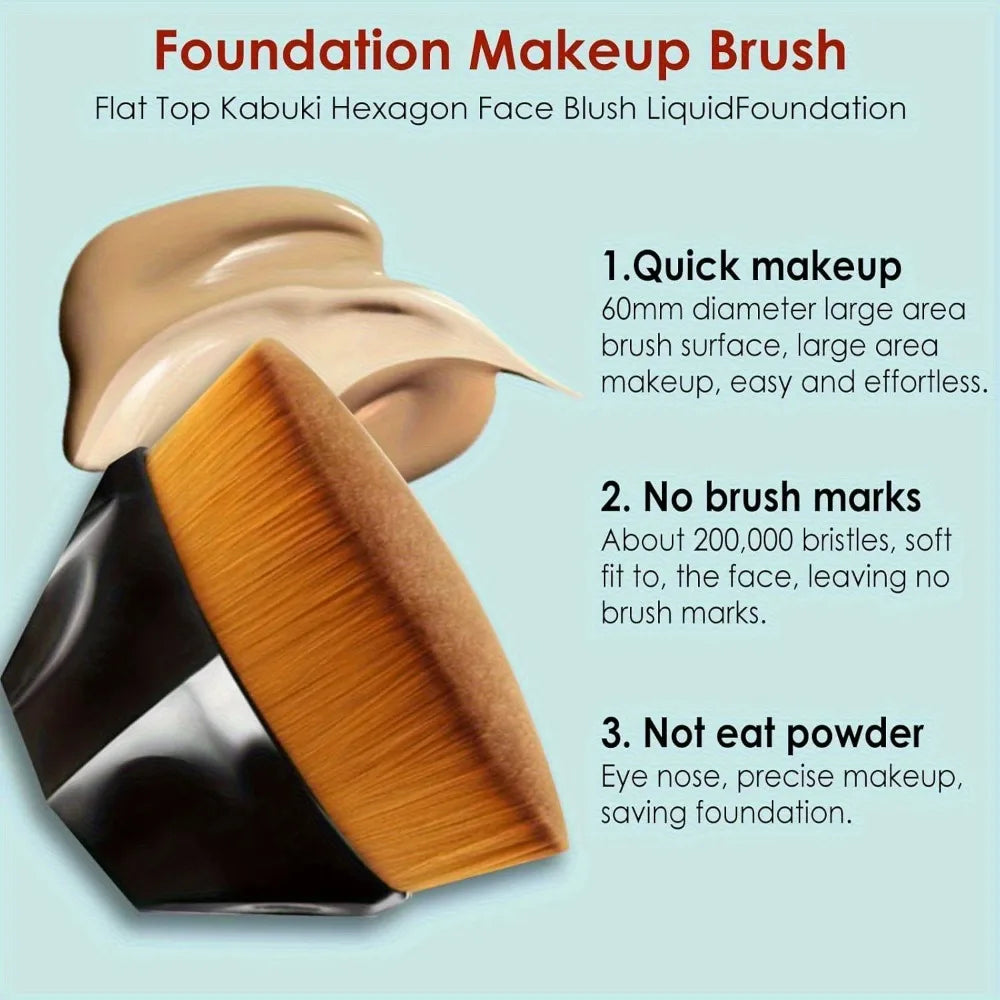 Foundation Makeup Brush
Flat Top Kabuki Hexagon Face Blush LiquidFoundation

1.Quick makeup
60mm diameter large area brush surface, large area makeup, easy and effortless.

2. No brush marks
About 200,000 bristles, soft fit to, the face, leaving no brush marks.

3. Not eat powder
Eye nose, precise makeup, saving foundation.