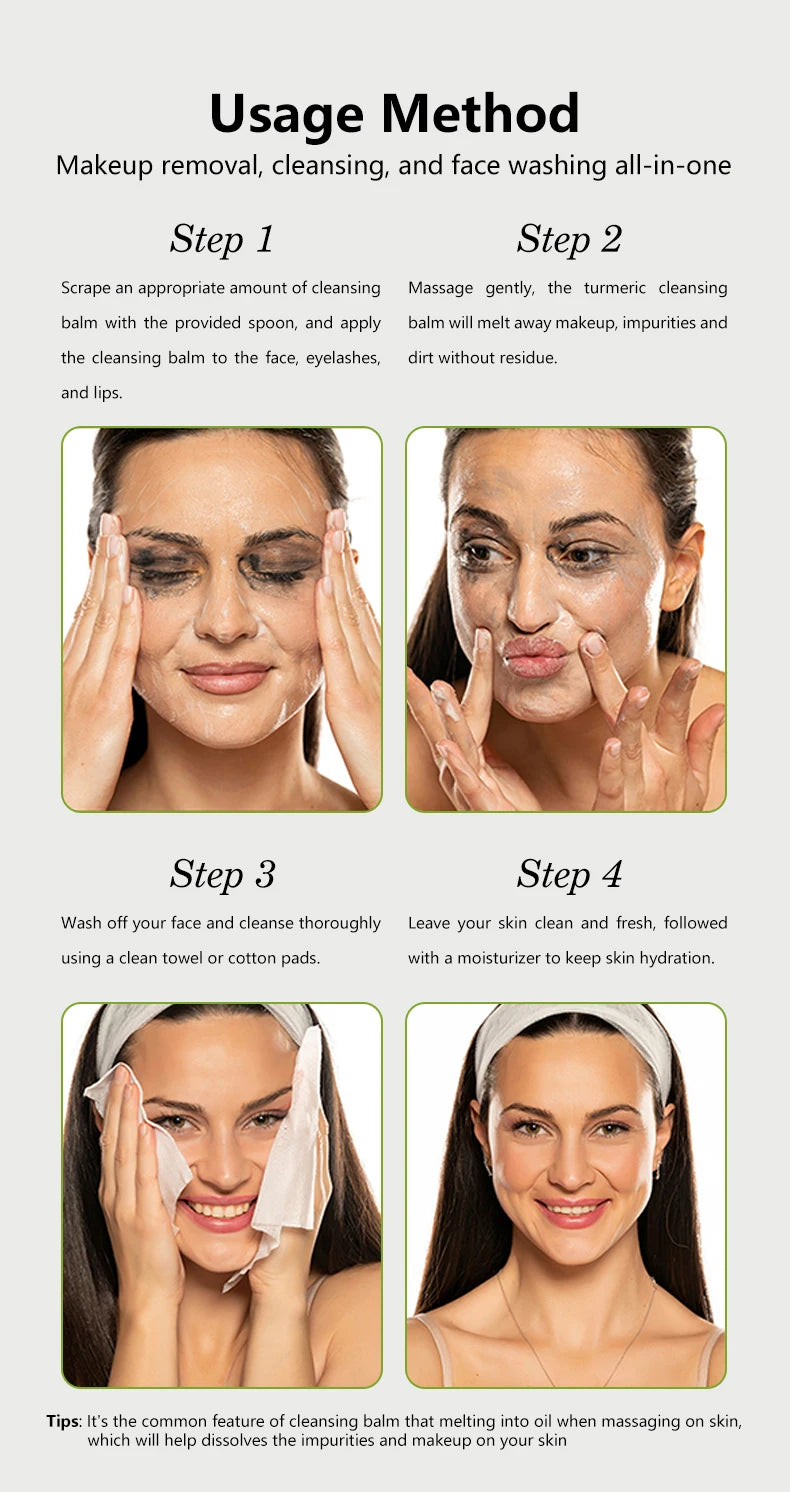 Usage Method
Makeup removal, cleansing, and face washing all-in-one

Step 1
Scrape an appropriate amount of cleansing balm with the provided spoon, and apply the cleansing balm to the face, eyelashes, and lips.

Step 2
Massage gently, the turmeric cleansing balm will melt away makeup, impurities and dirt without residue.

Step 3
Wash off your face and cleanse thoroughly using a clean towel or cotton pads.

Step 4
Leave your skin clean and fresh, followed with a moisturizer to keep skin hydration.

Tips: It's the common feature of cleansing balm that melting into oil when massaging on skin, which will help dissolves the impurities and makeup on your skin