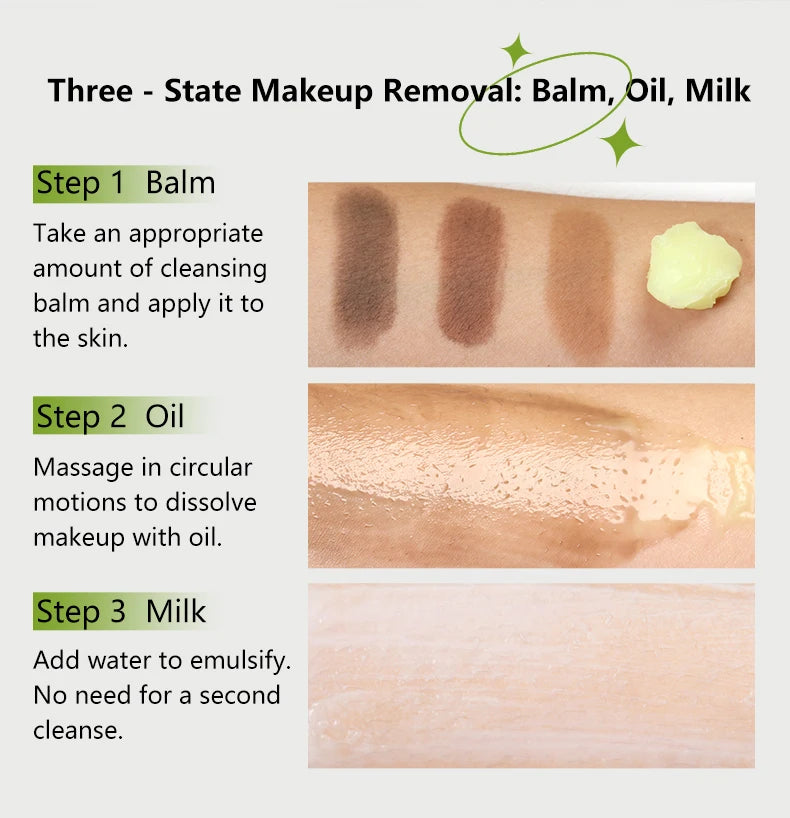 Three - State Makeup Removal: Balm, Oil, Milk

Step 1 Balm

Take an appropriate amount of cleansing balm and apply it to the skin.

Step 2 Oil

Massage in circular motions to dissolve makeup with oil.

Step 3 Milk

Add water to emulsify. No need for a second cleanse.